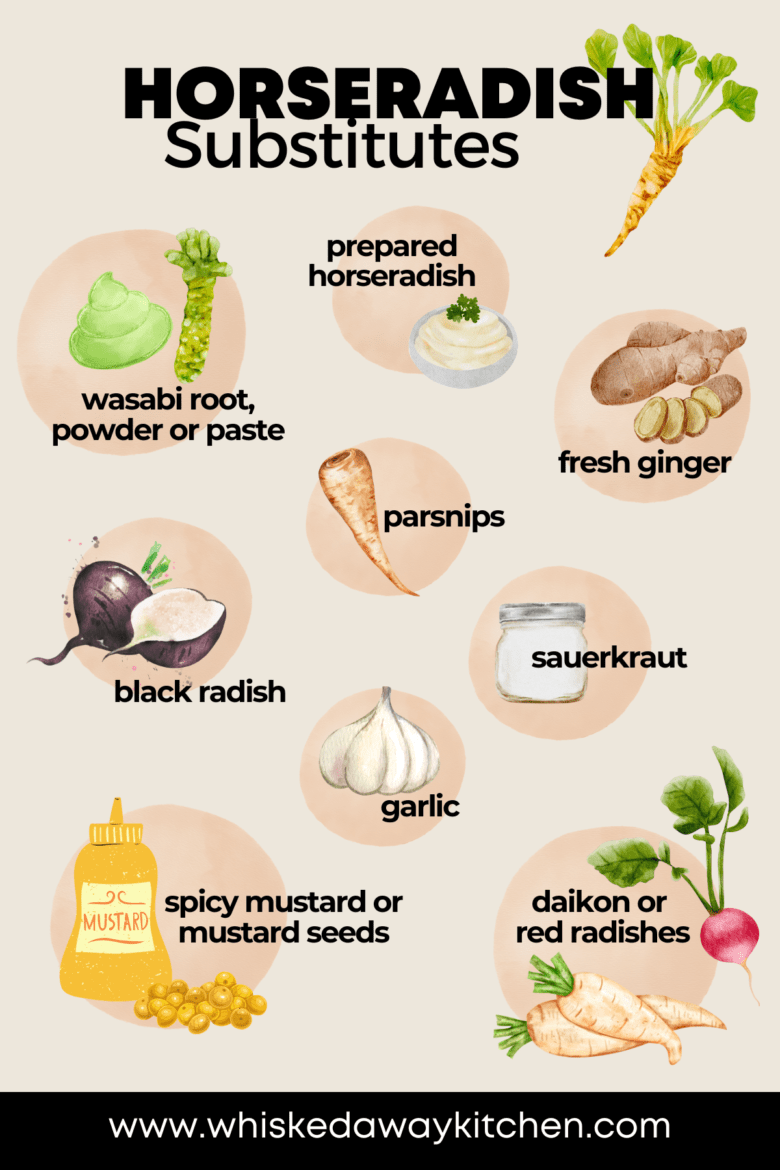 HORSERADISH
Substitutes

prepared horseradish

wasabi root, powder or paste

fresh ginger

parsnips

black radish

sauerkraut

garlic

MUSTARD

spicy mustard or mustard seeds

daikon or red radishes

www.whiskedawaykitchen.com